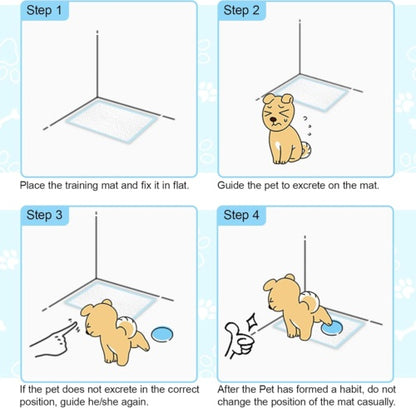 Step 1

Place the training mat and fix it in flat.

Step 2

Guide the pet to excrete on the mat.

Step 3

If the pet does not excrete in the correct position, guide he/she again.

Step 4

After the Pet has formed a habit, do not change the position of the mat casually.